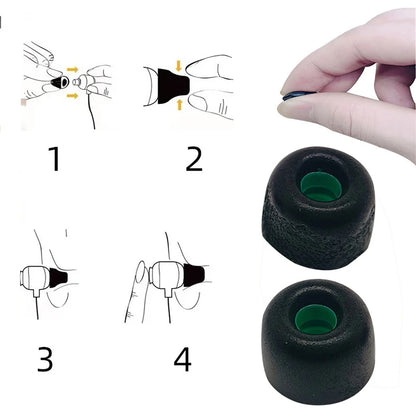 1

2

3

4