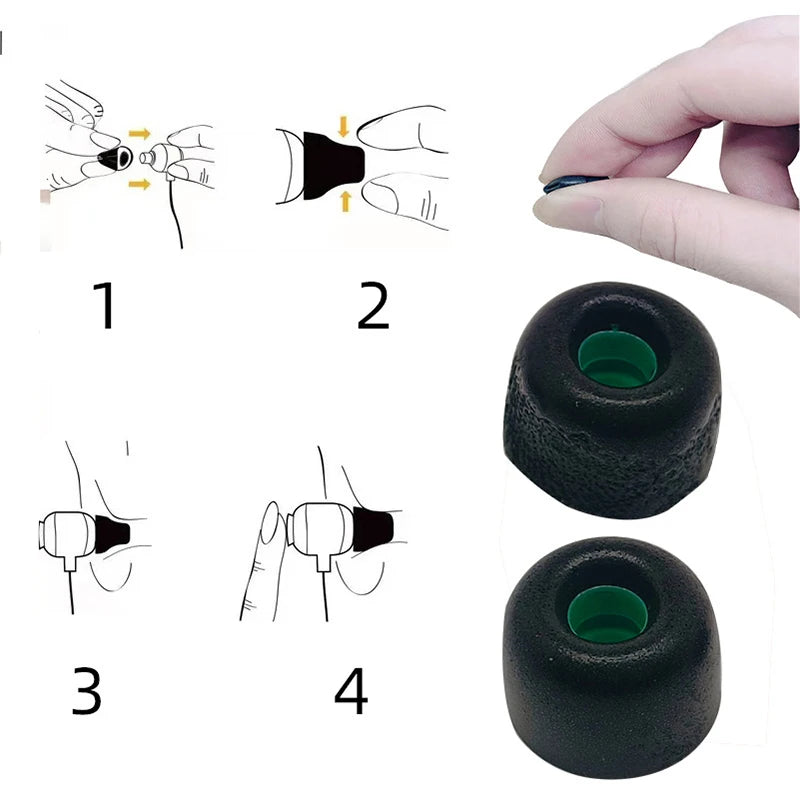 1

2

3

4