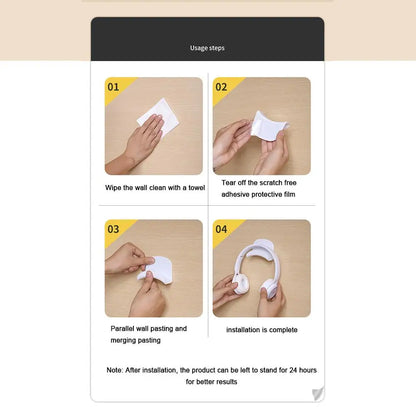 Usage steps

01

Wipe the wall clean with a towel

02

Tear off the scratch free adhesive protective film

03

Parallel wall pasting and merging pasting

04

installation is complete

Note: After installation, the product can be left to stand for 24 hours for better results