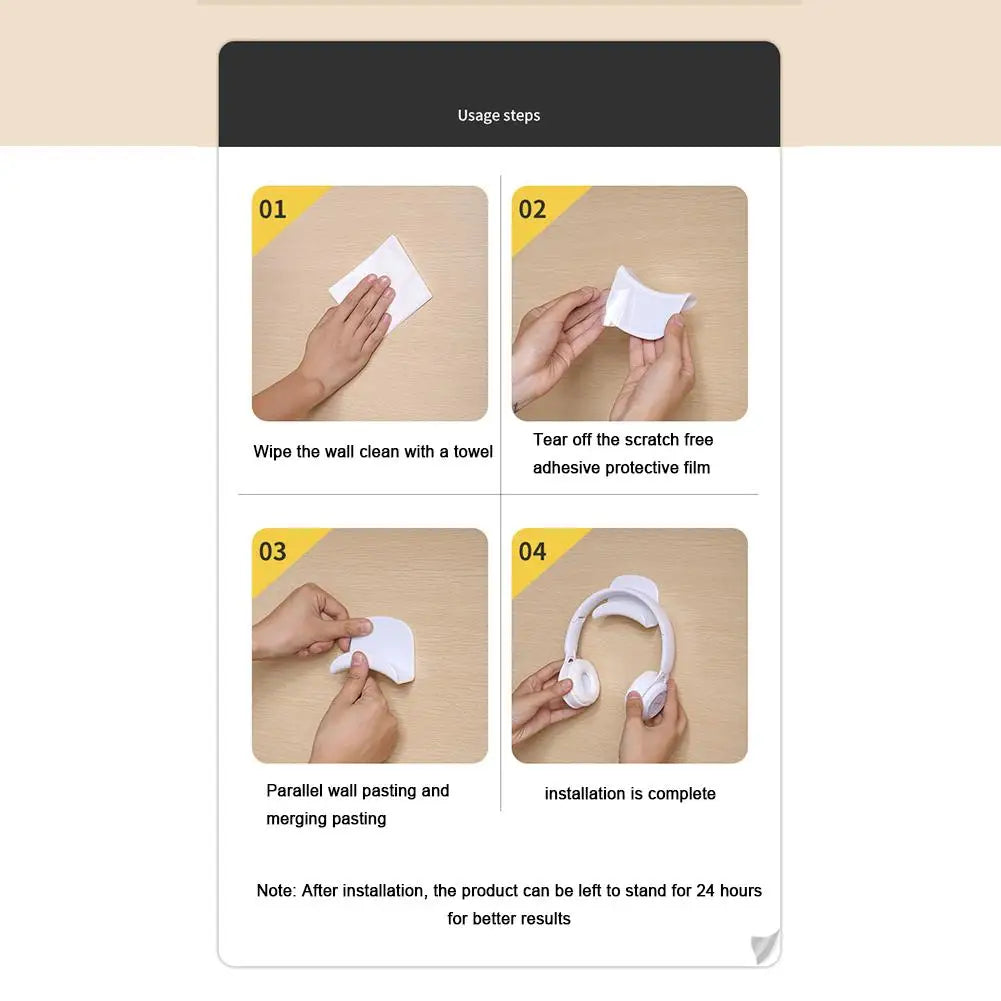 Usage steps

01

Wipe the wall clean with a towel

02

Tear off the scratch free adhesive protective film

03

Parallel wall pasting and merging pasting

04

installation is complete

Note: After installation, the product can be left to stand for 24 hours for better results