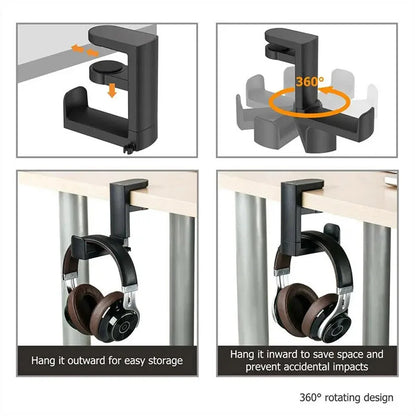 360°

Hang it outward for easy storage

Hang it inward to save space and prevent accidental impacts

360° rotating design