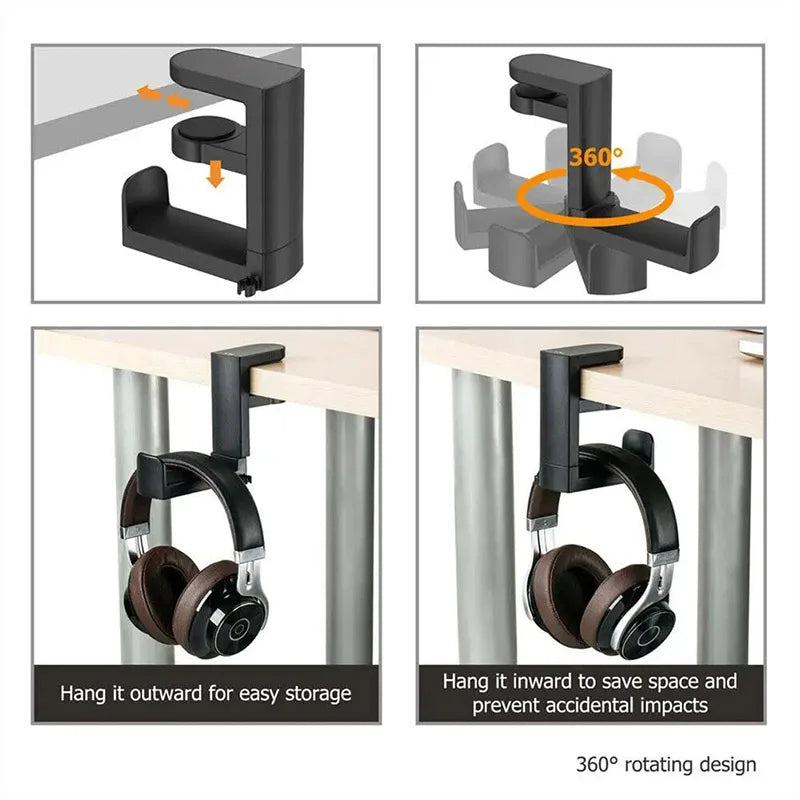 360°

Hang it outward for easy storage

Hang it inward to save space and prevent accidental impacts

360° rotating design